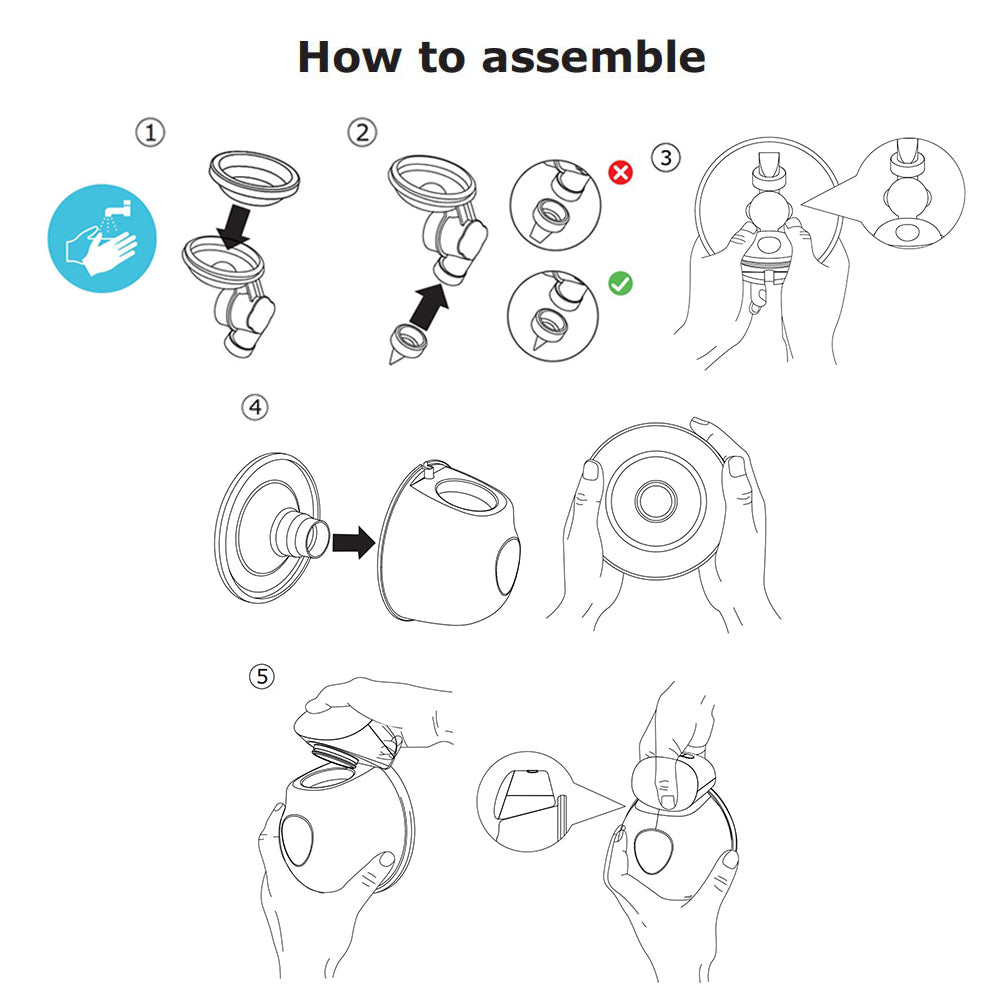 How to assemble

①

②

③

④

⑤