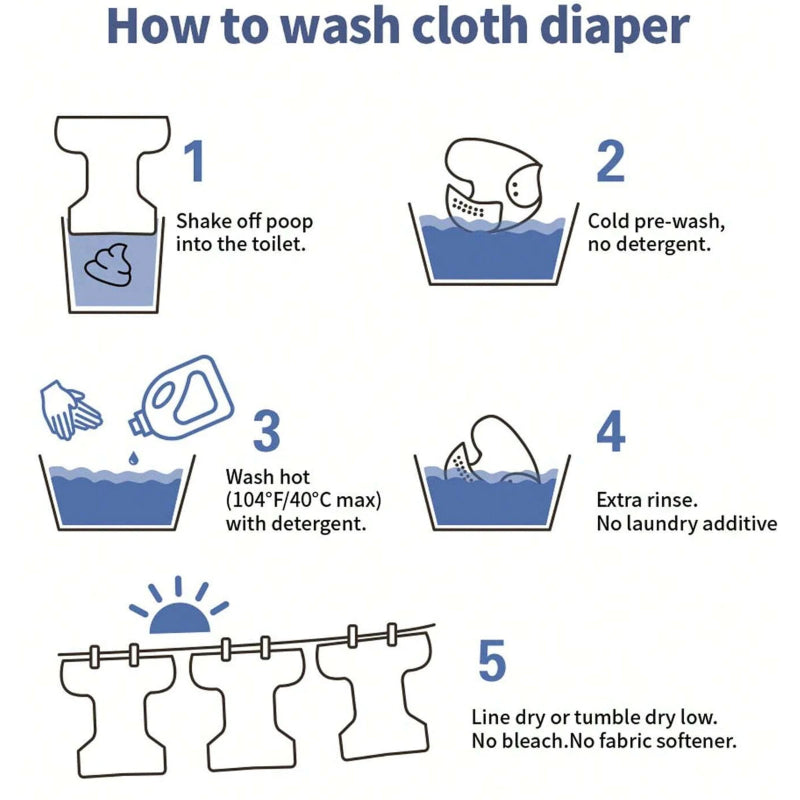 How to wash cloth diaper

1
Shake off poop into the toilet.

2
Cold pre-wash, no detergent.

3
Wash hot (104°F/40°C max) with detergent.

4
Extra rinse. No laundry additive

5
Line dry or tumble dry low. No bleach.No fabric softener.